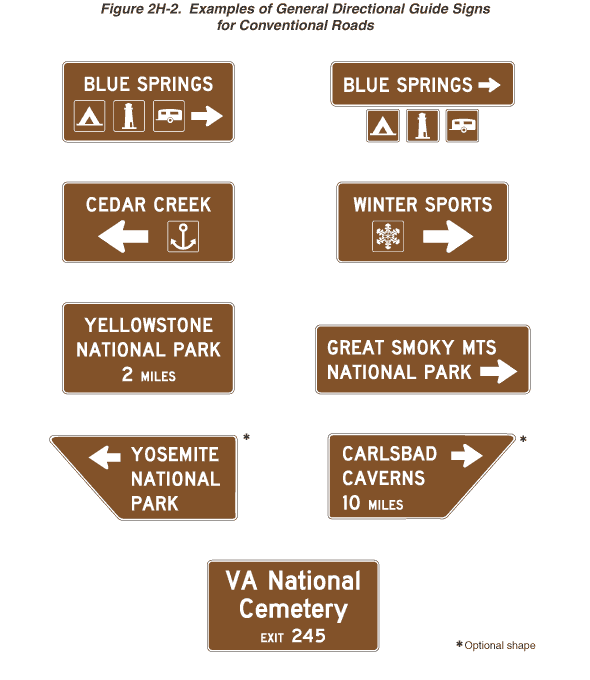 Figure 2H-2. Examples of General Directional Guide Signs for Conventional Roads

BLUE SPRINGS

BLUE SPRINGS

CEDAR CREEK

WINTER SPORTS

YELLOWSTONE NATIONAL PARK 2 MILES

GREAT SMOKY MTS NATIONAL PARK

YOSEMITE NATIONAL PARK

*

CARLSBAD CAVERNS 10 MILES

*

VA National Cemetery EXIT 245

* Optional shape