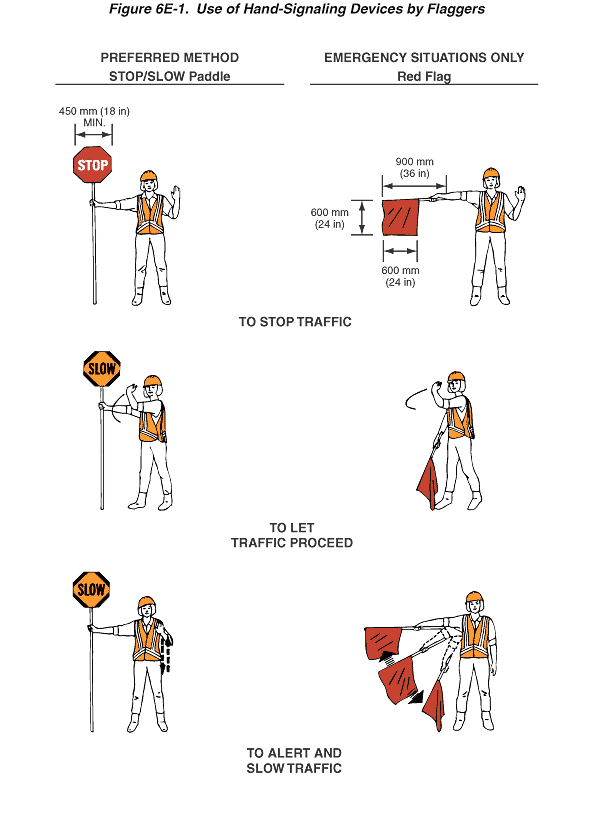 Figure 6E-1. Use of Hand-Signaling Devices by Flaggers

PREFERRED METHOD
STOP/SLOW Paddle

EMERGENCY SITUATIONS ONLY
Red Flag

450 mm (18 in)
MIN.

STOP

900 mm
(36 in)

600 mm
(24 in)

600 mm
(24 in)

TO STOP TRAFFIC

SLOW

TO LET
TRAFFIC PROCEED

SLOW

TO ALERT AND
SLOW TRAFFIC