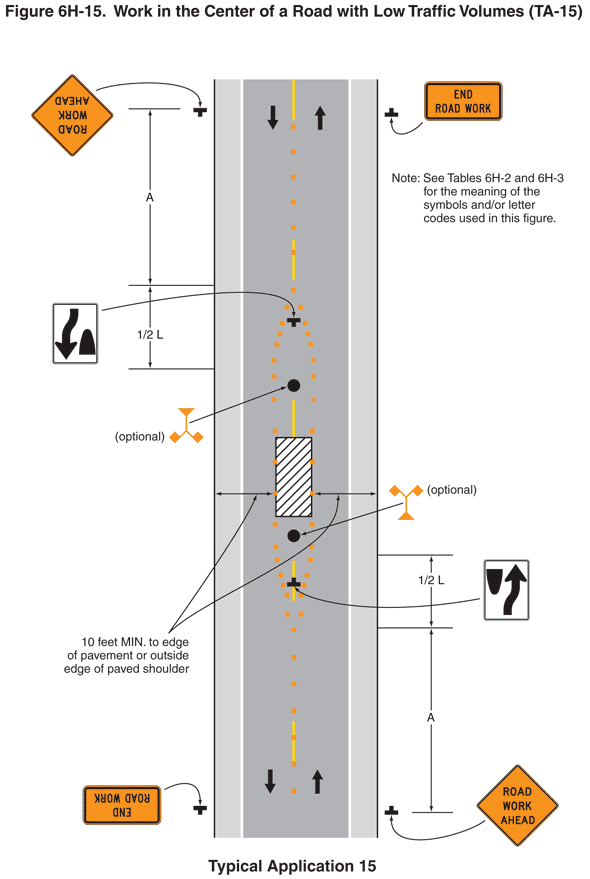 Figure 6H-15. Work in the Center of a Road with Low Traffic Volumes (TA-15)

ROAD WORK AHEAD

END ROAD WORK

Note: See Tables 6H-2 and 6H-3 for the meaning of the symbols and/or letter codes used in this figure.

A

1/2 L

(optional)

(optional)

1/2 L

10 feet MIN. to edge of pavement or outside edge of paved shoulder

A

END ROAD WORK

ROAD WORK AHEAD

Typical Application 15