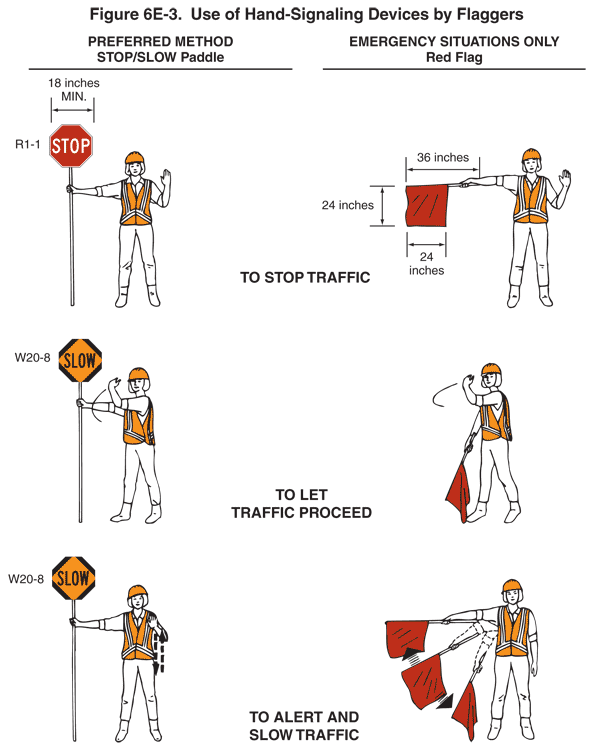 Figure 6E-3. Use of Hand-Signaling Devices by Flaggers

PREFERRED METHOD
STOP/SLOW Paddle

EMERGENCY SITUATIONS ONLY
Red Flag

18 inches MIN.

R1-1

STOP

36 inches

24 inches

24 inches

TO STOP TRAFFIC

W20-8

SLOW

TO LET TRAFFIC PROCEED

W20-8

SLOW

TO ALERT AND SLOW TRAFFIC