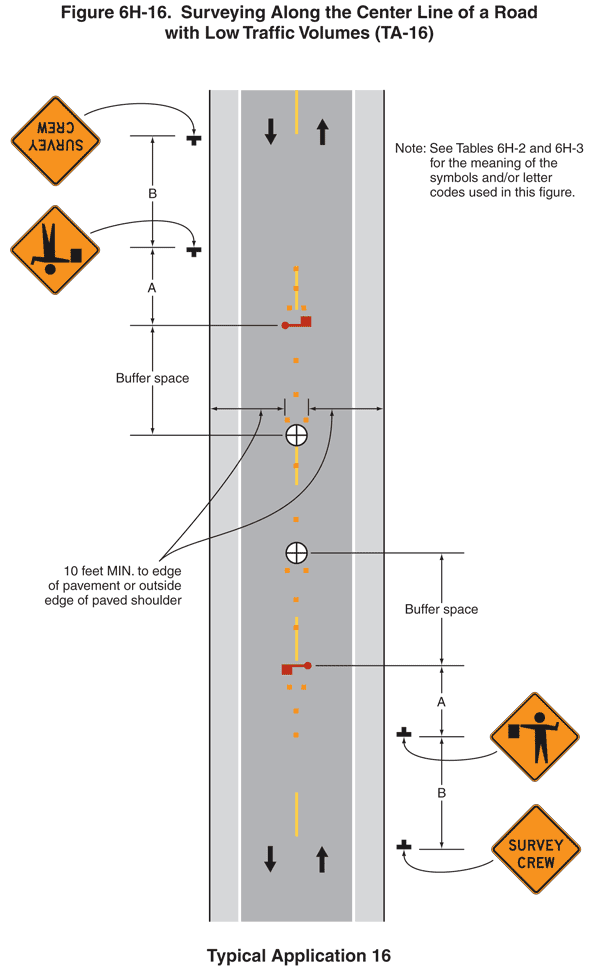 Figure 6H-16. Surveying Along the Center Line of a Road with Low Traffic Volumes (TA-16)

SURVEY CREW

Note: See Tables 6H-2 and 6H-3 for the meaning of the symbols and/or letter codes used in this figure.

B

A

Buffer space

10 feet MIN. to edge of pavement or outside edge of paved shoulder

Buffer space

A

B

SURVEY CREW

Typical Application 16